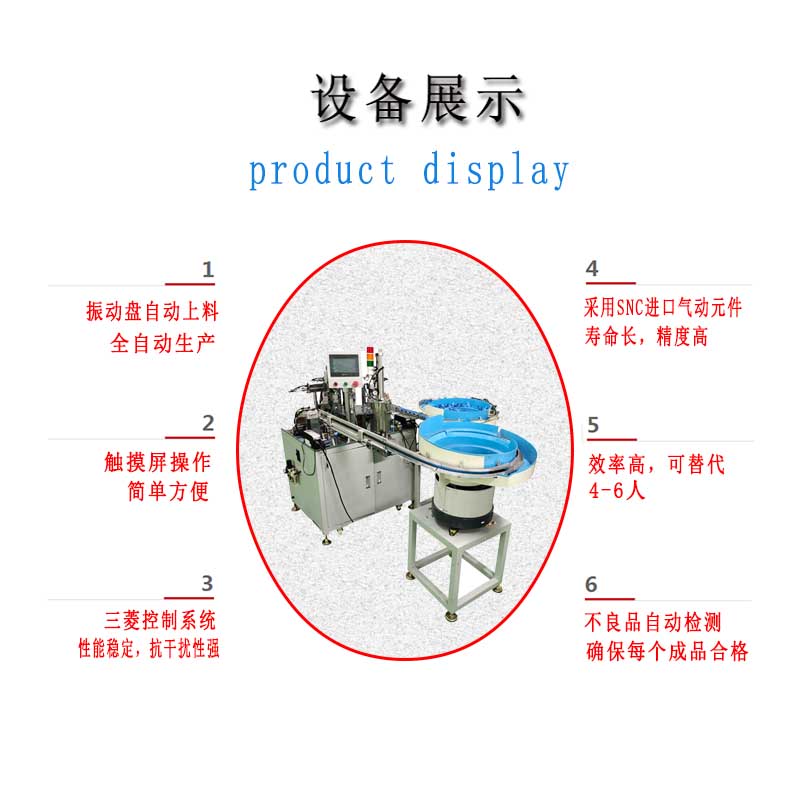 设备展示
product display

1
振动盘自动上料
全自动生产

2
触摸屏操作
简单方便

3
三菱控制系统
性能稳定，抗干扰性强

4
采用SNC进口气动元件
寿命长，精度高

5
效率高，可替代
4-6人

6
不良品自动检测
确保每个成品合格