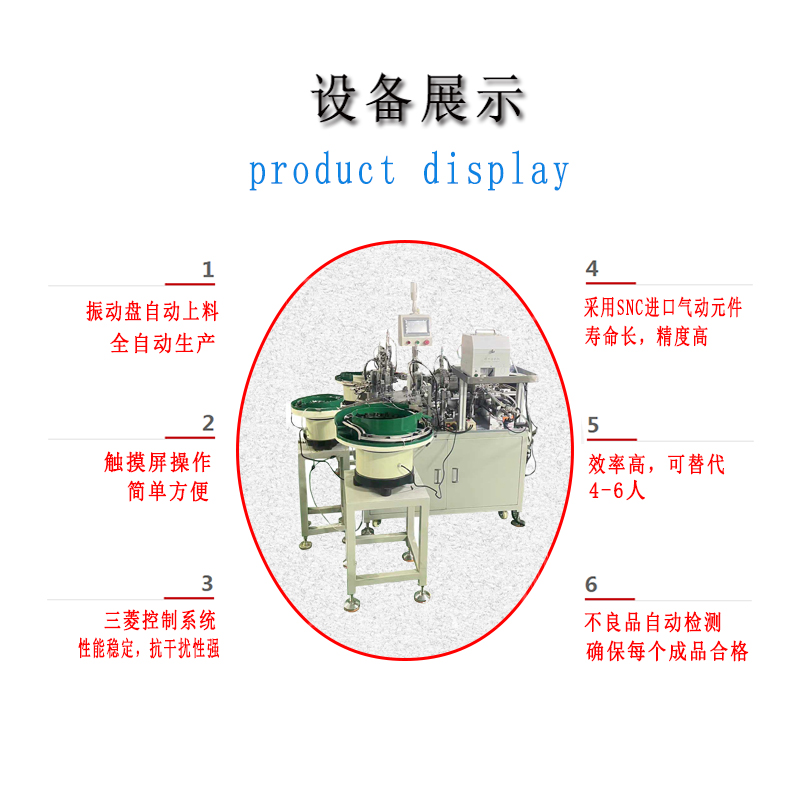 设备展示

product display

1

振动盘自动上料
全自动生产

2

触摸屏操作
简单方便

3

三菱控制系统
性能稳定，抗干扰性强

4

采用SNC进口气动元件
寿命长，精度高

5

效率高，可替代
4-6人

6

不良品自动检测
确保每个成品合格